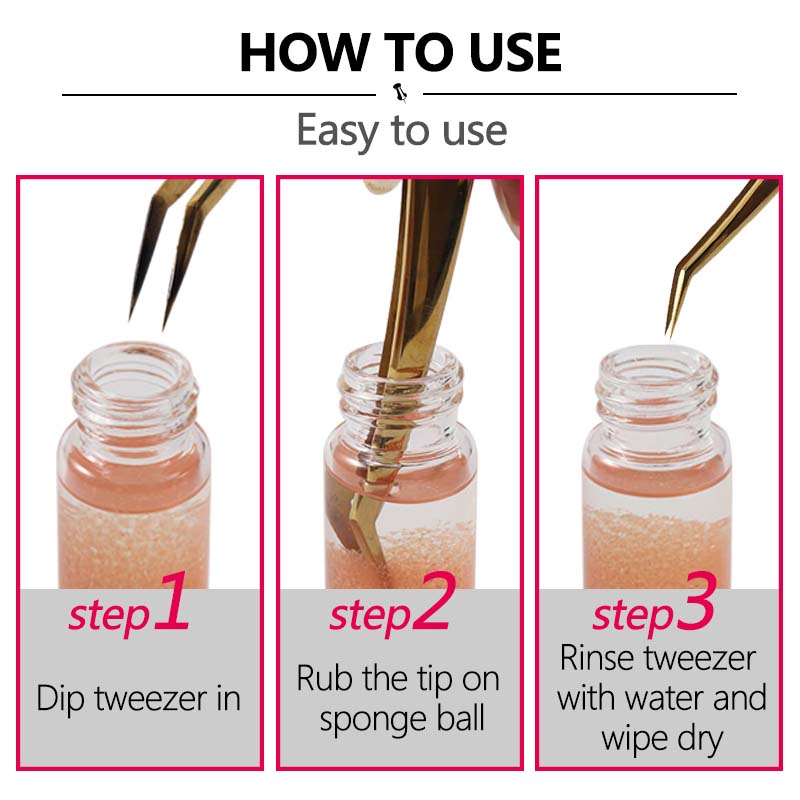 HOW TO USE

Easy to use

step1

Dip tweezer in

step2

Rub the tip on sponge ball

step3

Rinse tweezer with water and wipe dry