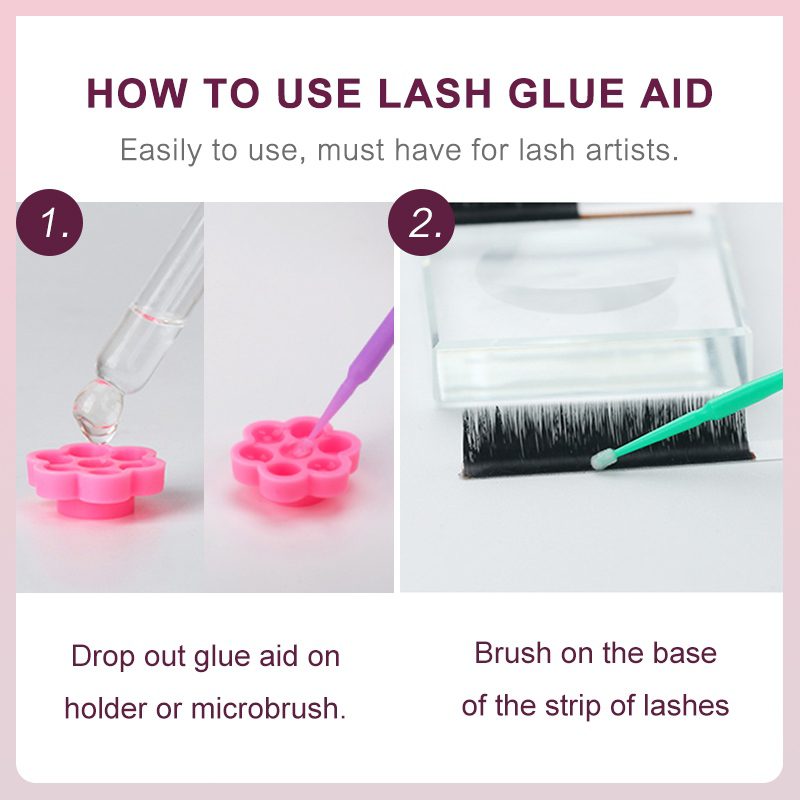 HOW TO USE LASH GLUE AID

Easily to use, must have for lash artists.

1.

2.

Drop out glue aid on holder or microbrush.

Brush on the base of the strip of lashes