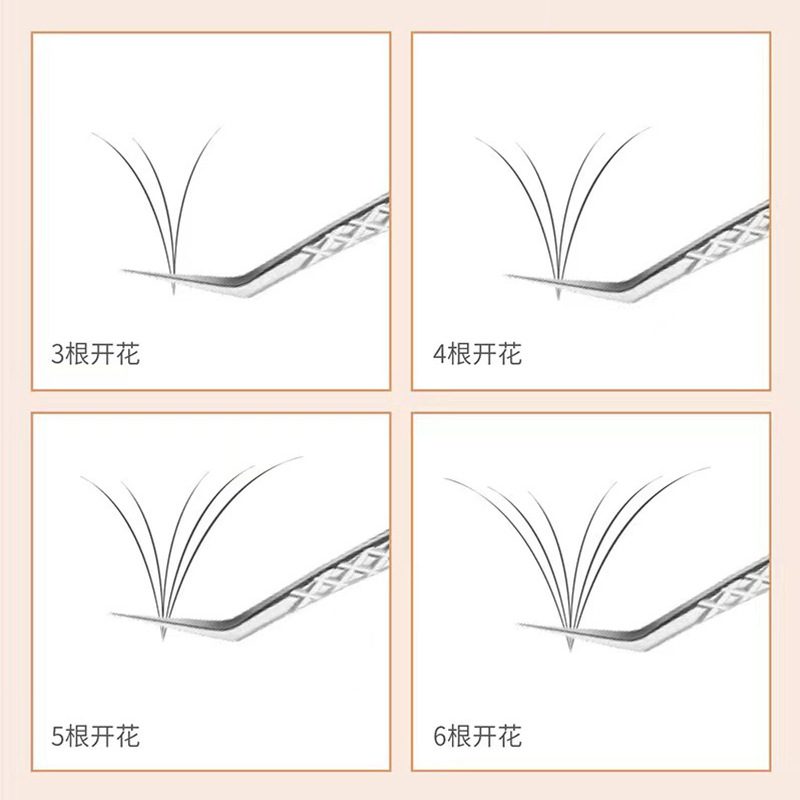 3根开花

4根开花

5根开花

6根开花