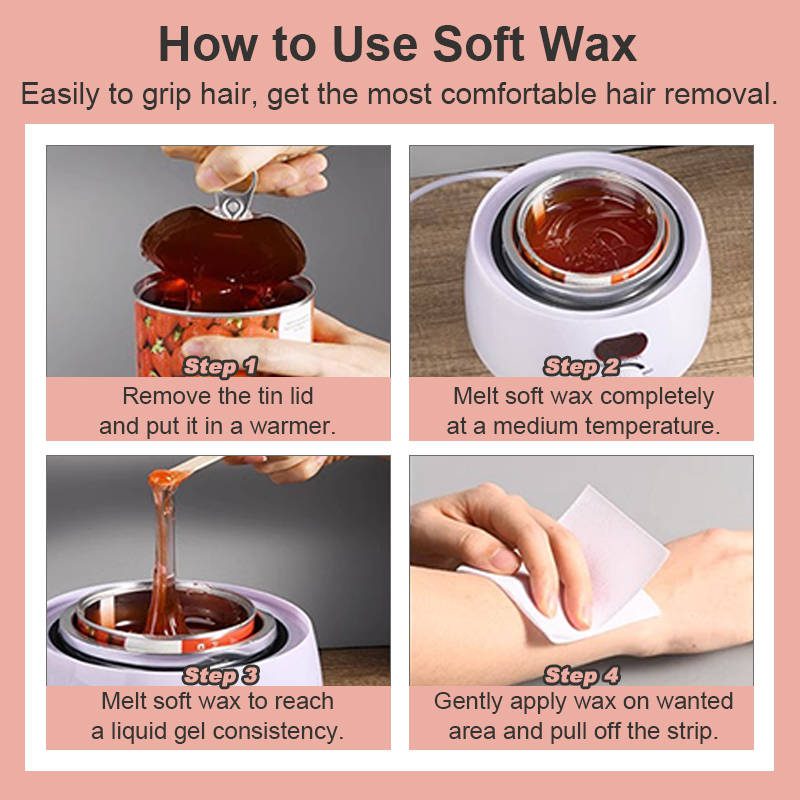 How to Use Soft Wax

Easily to grip hair, get the most comfortable hair removal.

Step 1
Remove the tin lid and put it in a warmer.

Step 2
Melt soft wax completely at a medium temperature.

Step 3
Melt soft wax to reach a liquid gel consistency.

Step 4
Gently apply wax on wanted area and pull off the strip.